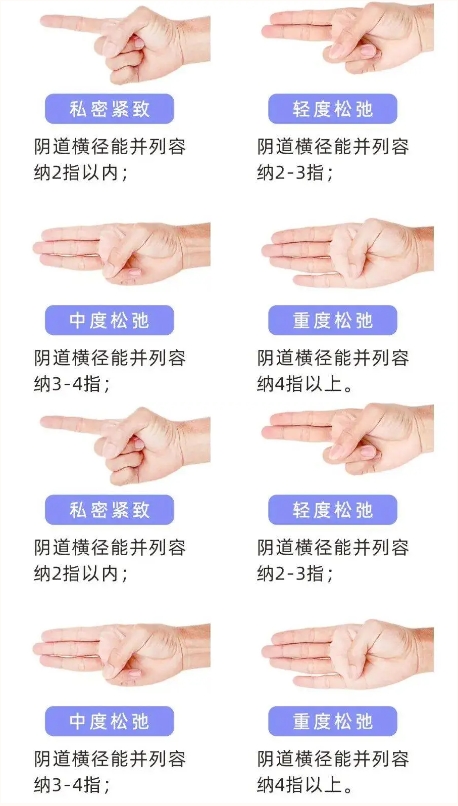 私密紧致

阴道横径能并列容纳2指以内；

轻度松弛

阴道横径能并列容纳2-3指；

中度松弛

阴道横径能并列容纳3-4指；

重度松弛

阴道横径能并列容纳4指以上。

私密紧致

阴道横径能并列容纳2指以内；

轻度松弛

阴道横径能并列容纳2-3指；

中度松弛

阴道横径能并列容纳3-4指；

重度松弛

阴道横径能并列容纳4指以上。