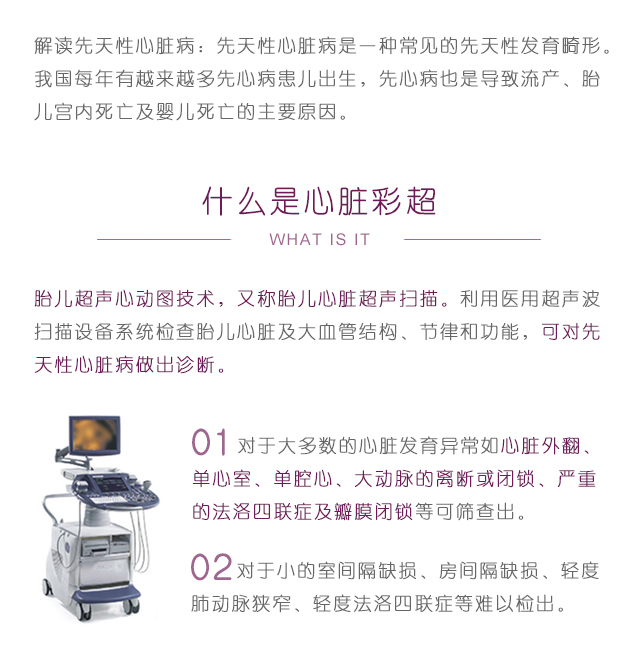 解读先天性心脏病：先天性心脏病是一种常见的先天性发育畸形。我国每年有越来越多先心病患儿出生，先心病也是导致流产、胎儿宫内死亡及婴儿死亡的主要原因。

什么是心脏彩超

WHAT IS IT

胎儿超声心动图技术，又称胎儿心脏超声扫描。利用医用超声波扫描设备系统检查胎儿心脏及大血管结构、节律和功能，可对先天性心脏病做出诊断。

01 对于大多数的心脏发育异常如心脏外翻、单心室、单腔心、大动脉的离断或闭锁、严重的法洛四联症及瓣膜闭锁等可筛查出。

02 对于小的室间隔缺损、房间隔缺损、轻度肺动脉狭窄、轻度法洛四联症等难以检出。